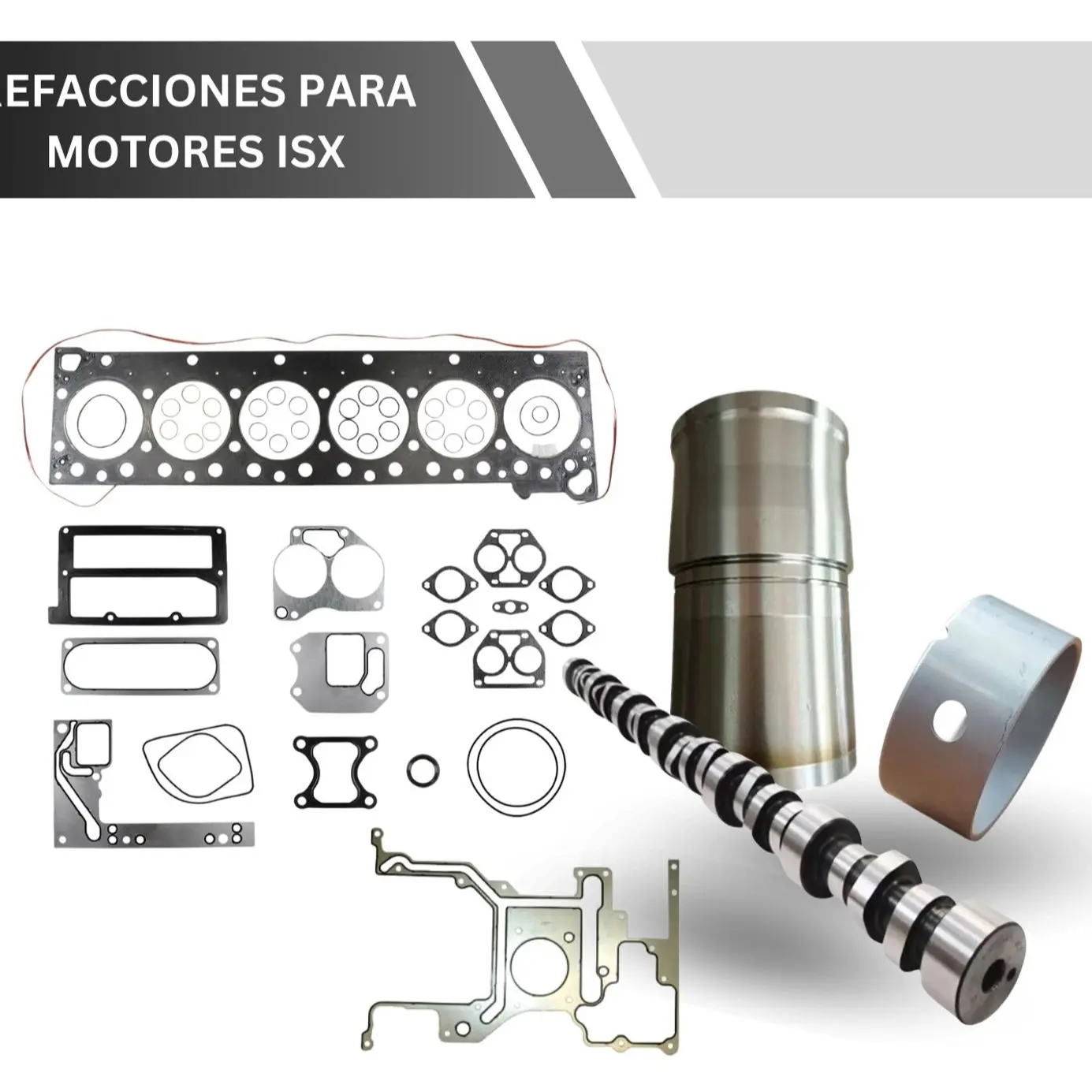 EFACCIONES PARA MOTORES ISX